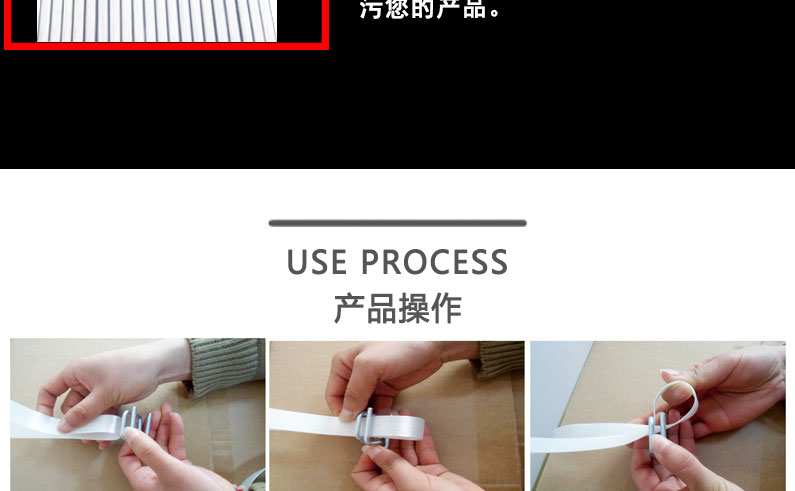 污您的产品。

USE PROCESS
产品操作