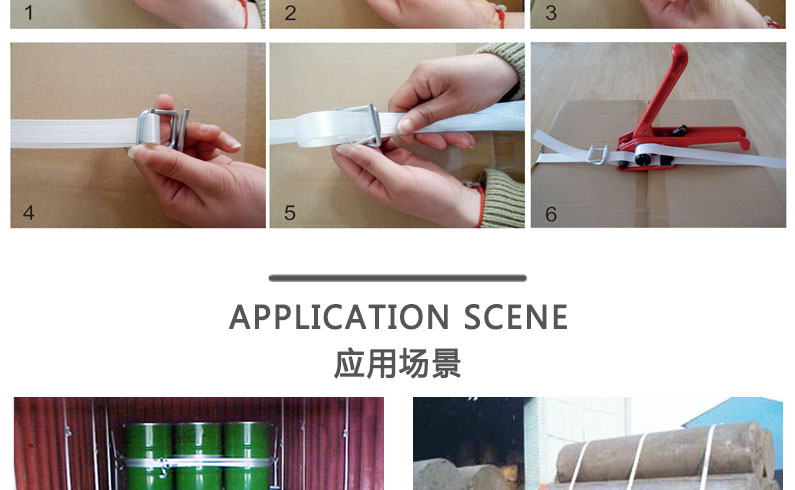 1

2

3

4

5

6

APPLICATION SCENE
应用场景